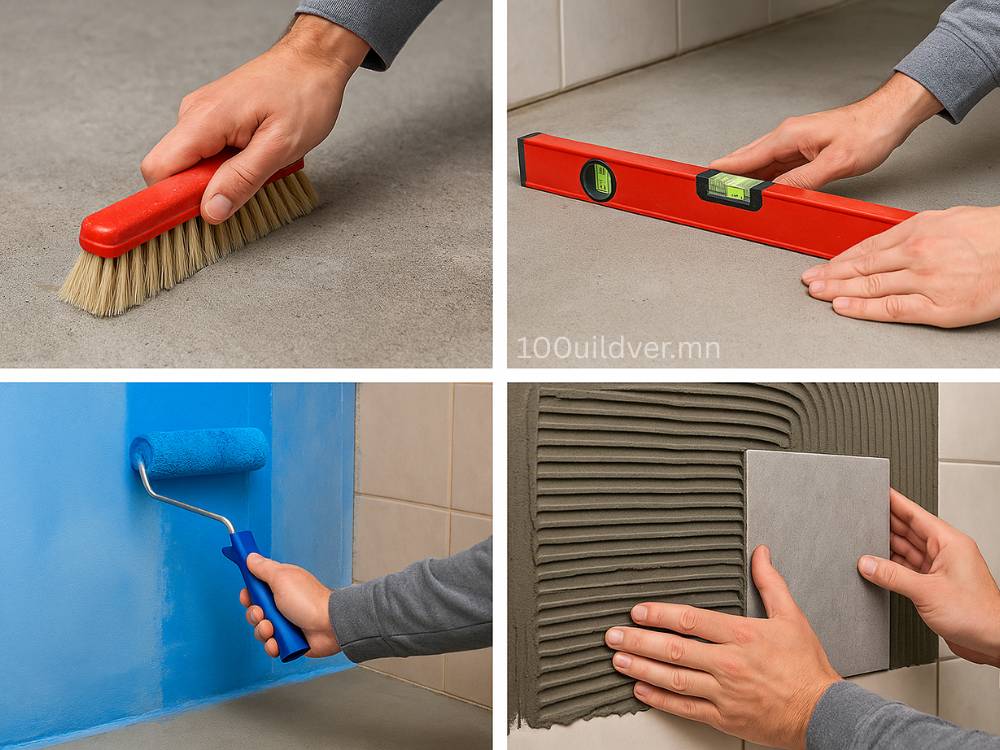 100uildver.mn